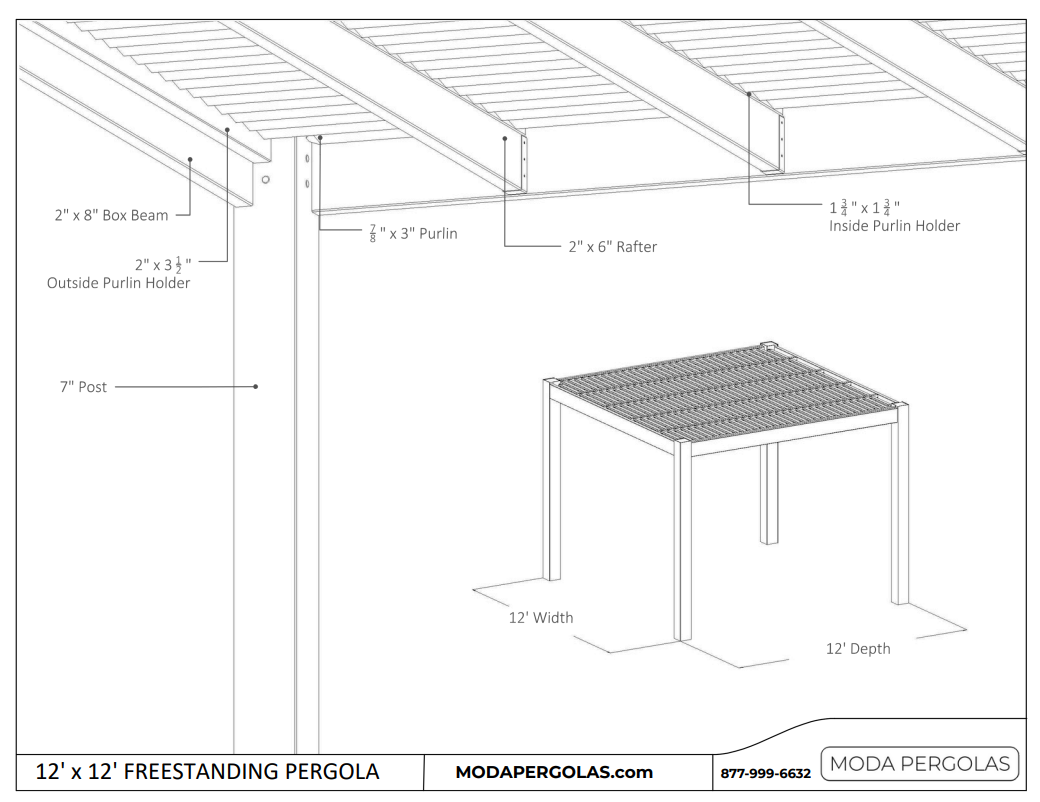 2" x 8" Box Beam

2" x $3\frac{1}{2}$"
Outside Purlin Holder

$\frac{7}{8}$" x 3" Purlin

2" x 6" Rafter

$1\frac{3}{4}$" x $1\frac{3}{4}$"
Inside Purlin Holder

7" Post

12' Width

12' Depth

12' x 12' FREESTANDING PERGOLA

MODAPERGOLAS.com

877-999-6632

MODA PERGOLAS