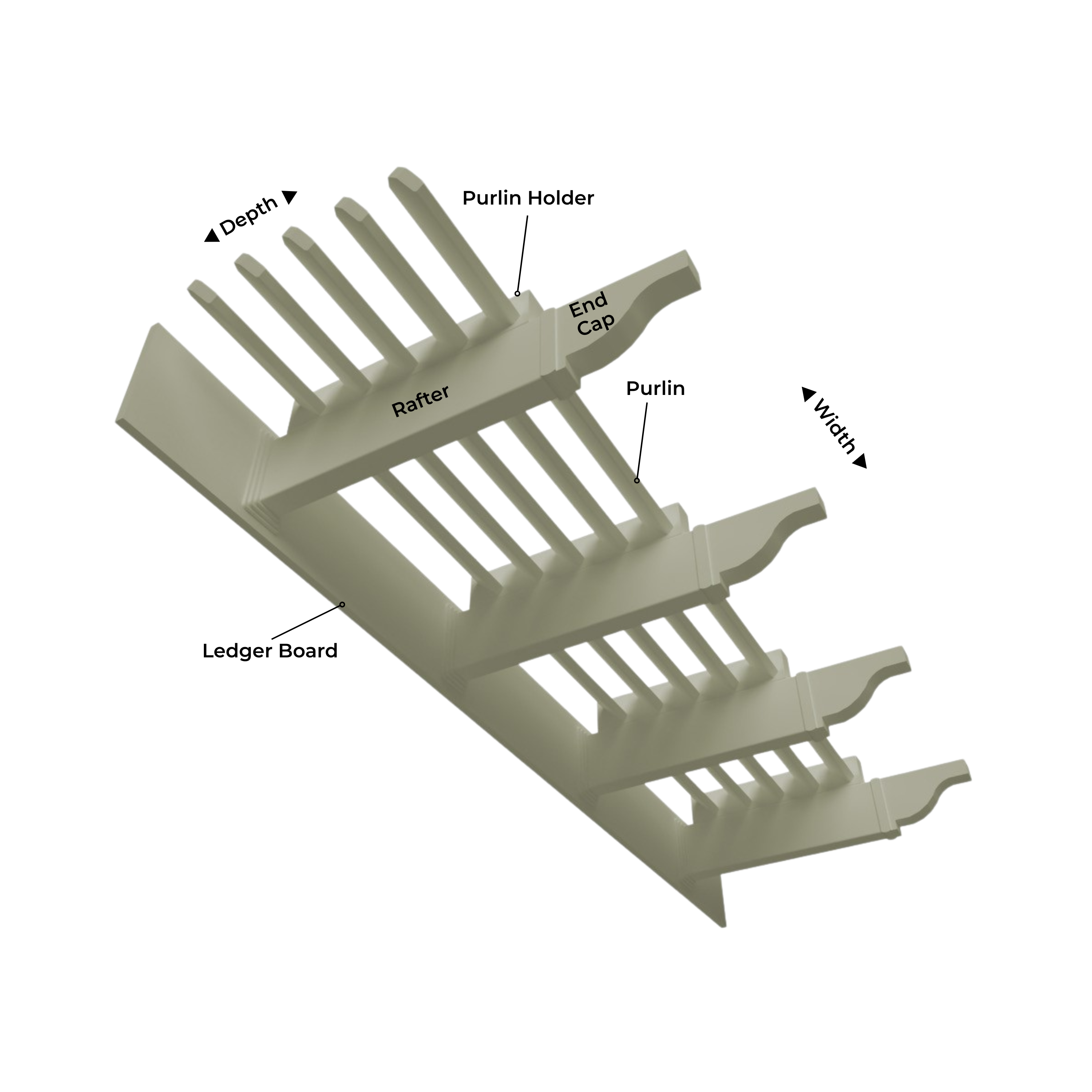 Depth

Purlin Holder

End Cap

Rafter

Purlin

Width

Ledger Board