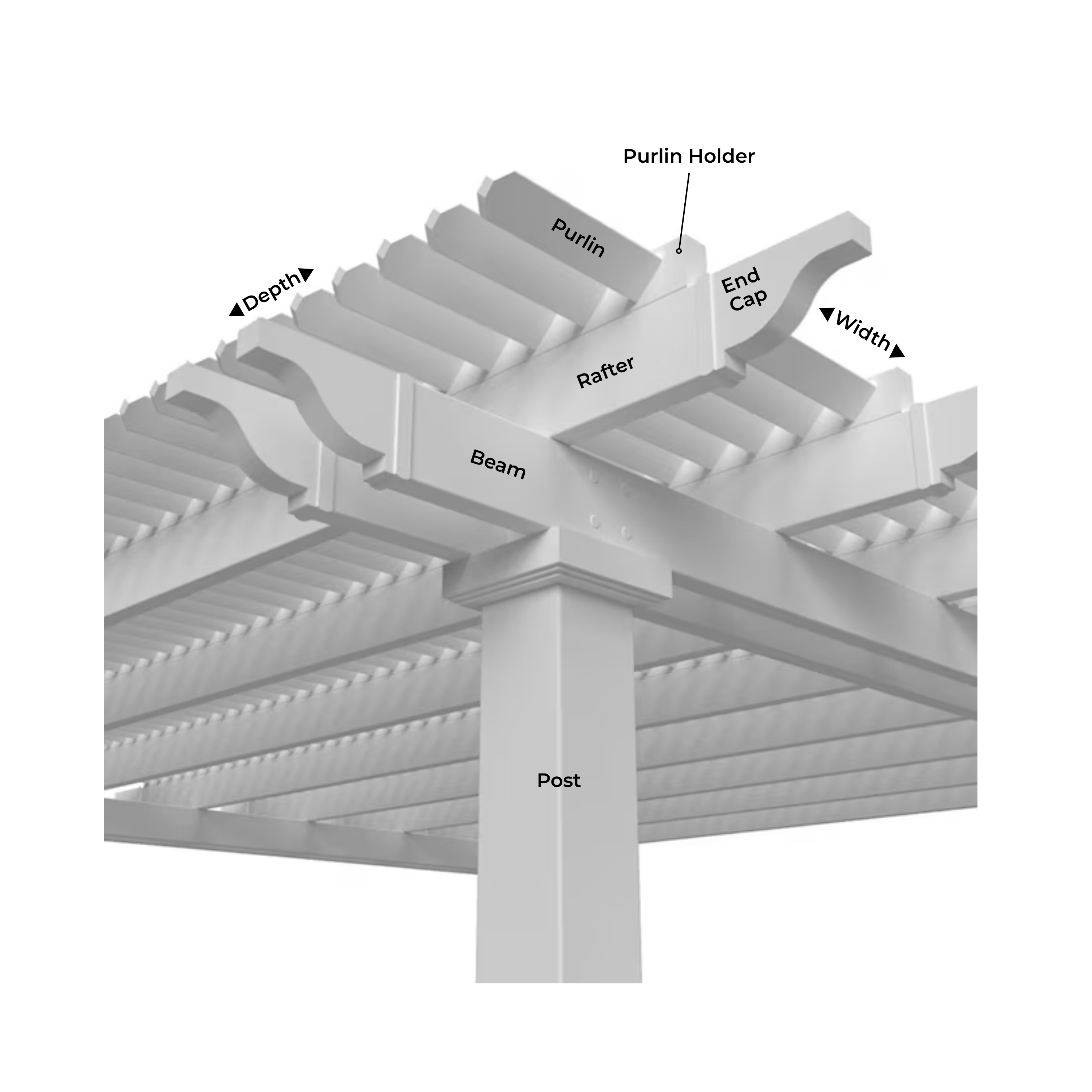 Purlin Holder

Purlin

Depth

End Cap

Width

Rafter

Beam

Post